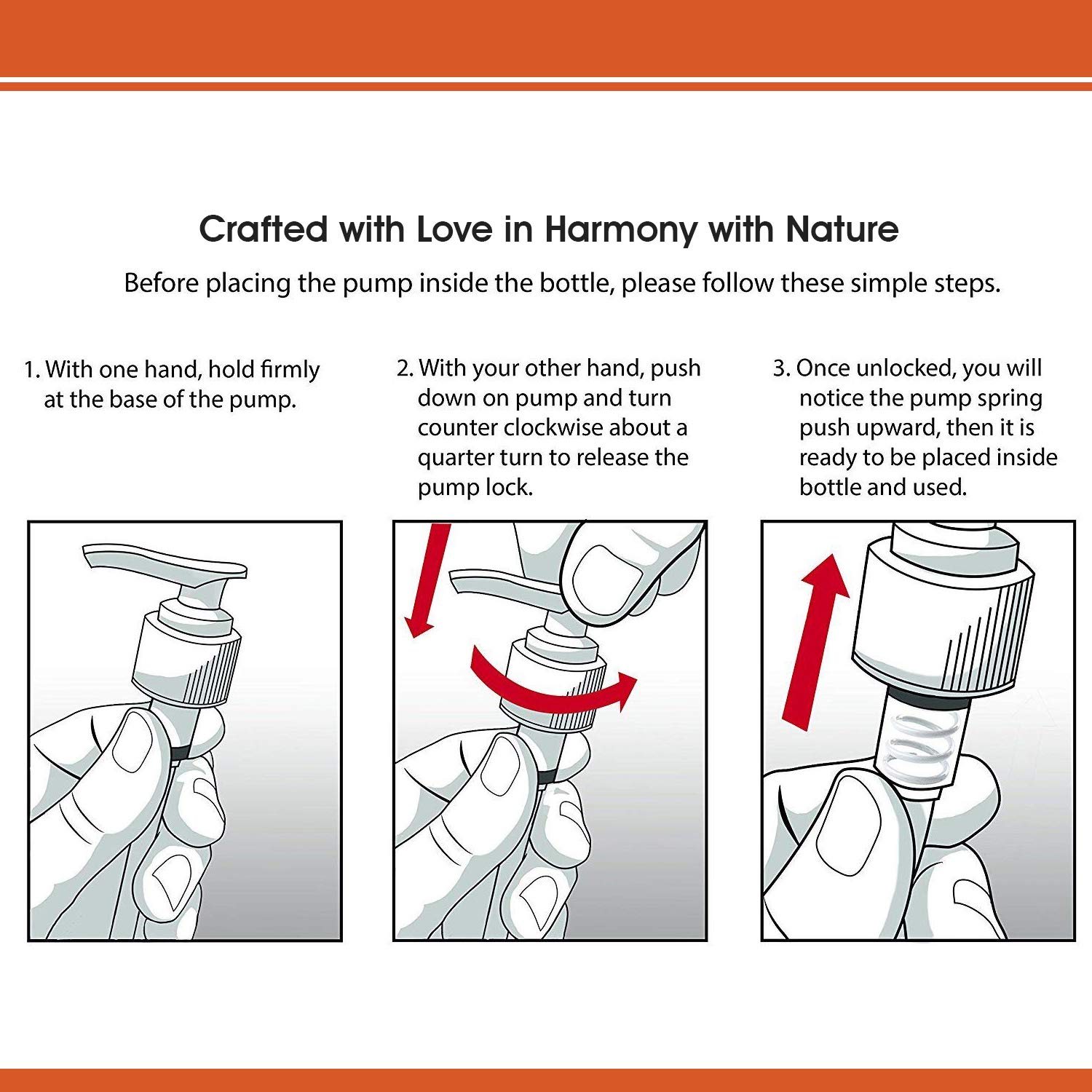 Crafted with Love in Harmony with Nature

Before placing the pump inside the bottle, please follow these simple steps.

1. With one hand, hold firmly at the base of the pump.

2. With your other hand, push down on pump and turn counter clockwise about a quarter turn to release the pump lock.

3. Once unlocked, you will notice the pump spring push upward, then it is ready to be placed inside bottle and used.